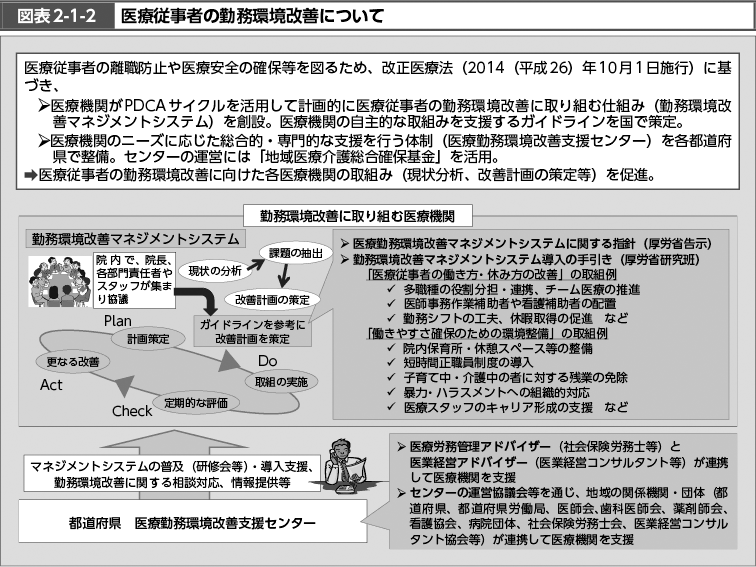 図表 2-1-2　医療従事者の勤務環境改善について

医療従事者の離職防止や医療安全の確保等を図るため、改正医療法（2014（平成26）年10月1日施行）に基づき、

➢医療機関がPDCAサイクルを活用して計画的に医療従事者の勤務環境改善に取り組む仕組み（勤務環境改善マネジメントシステム）を創設。医療機関の自主的な取組みを支援するガイドラインを国で策定。

➢医療機関のニーズに応じた総合的・専門的な支援を行う体制（医療勤務環境改善支援センター）を各都道府県で整備。センターの運営には「地域医療介護総合確保基金」を活用。

➡医療従事者の勤務環境改善に向けた各医療機関の取組み（現状分析、改善計画の策定等）を促進。

勤務環境改善に取り組む医療機関

勤務環境改善マネジメントシステム

院内で、院長、各部門責任者やスタッフが集まり協議

現状の分析

課題の抽出

改善計画の策定

ガイドラインを参考に改善計画を策定

Plan

計画策定

Do

取組の実施

Check

定期的な評価

Act

更なる改善

➢ 医療勤務環境改善マネジメントシステムに関する指針（厚労省告示）
➢ 勤務環境改善マネジメントシステム導入の手引き（厚労省研究班）
「医療従事者の働き方・休み方の改善」の取組例
✓ 多職種の役割分担・連携、チーム医療の推進
✓ 医師事務作業補助者や看護補助者の配置
✓ 勤務シフトの工夫、休暇取得の促進　など
「働きやすさ確保のための環境整備」の取組例
✓ 院内保育所・休憩スペース等の整備
✓ 短時間正職員制度の導入
✓ 子育て中・介護中の者に対する残業の免除
✓ 暴力・ハラスメントへの組織的対応
✓ 医療スタッフのキャリア形成の支援　など

マネジメントシステムの普及（研修会等）・導入支援、勤務環境改善に関する相談対応、情報提供等

都道府県　医療勤務環境改善支援センター

➢ 医療労務管理アドバイザー（社会保険労務士等）と医業経営アドバイザー（医業経営コンサルタント等）が連携して医療機関を支援
➢ センターの運営協議会等を通じ、地域の関係機関・団体（都道府県、都道府県労働局、医師会、歯科医師会、薬剤師会、看護協会、病院団体、社会保険労務士会、医業経営コンサルタント協会等）が連携して医療機関を支援