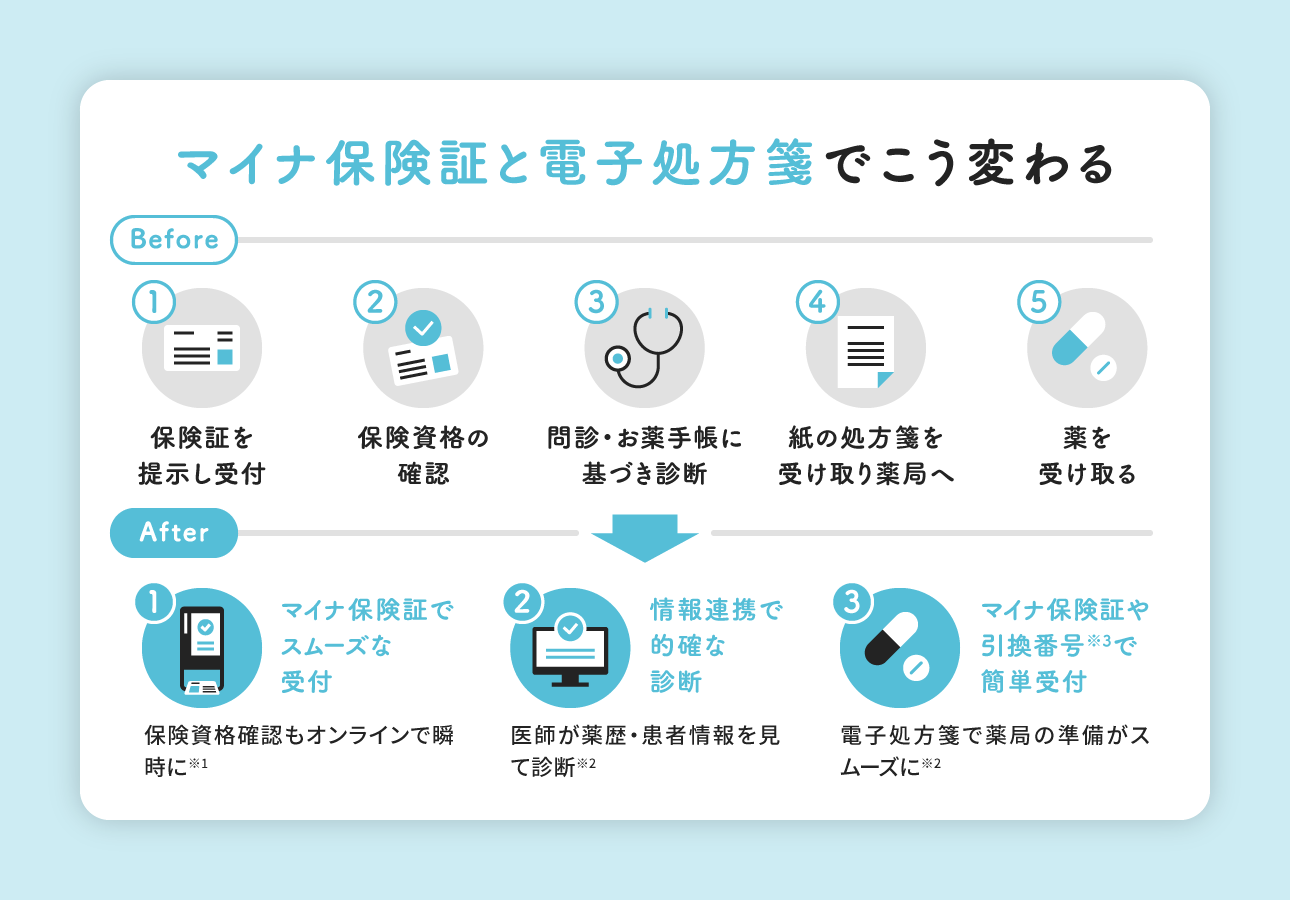 マイナ保険証と電子処方箋でこう変わる

Before

1
保険証を提示し受付

2
保険資格の確認

3
問診・お薬手帳に基づき診断

4
紙の処方箋を受け取り薬局へ

5
薬を受け取る

After

1
マイナ保険証でスムーズな受付

保険資格確認もオンラインで瞬時に※1

2
情報連携で的確な診断

医師が薬歴・患者情報を見て診断※2

3
マイナ保険証や引換番号※3で簡単受付

電子処方箋で薬局の準備がスムーズに※2