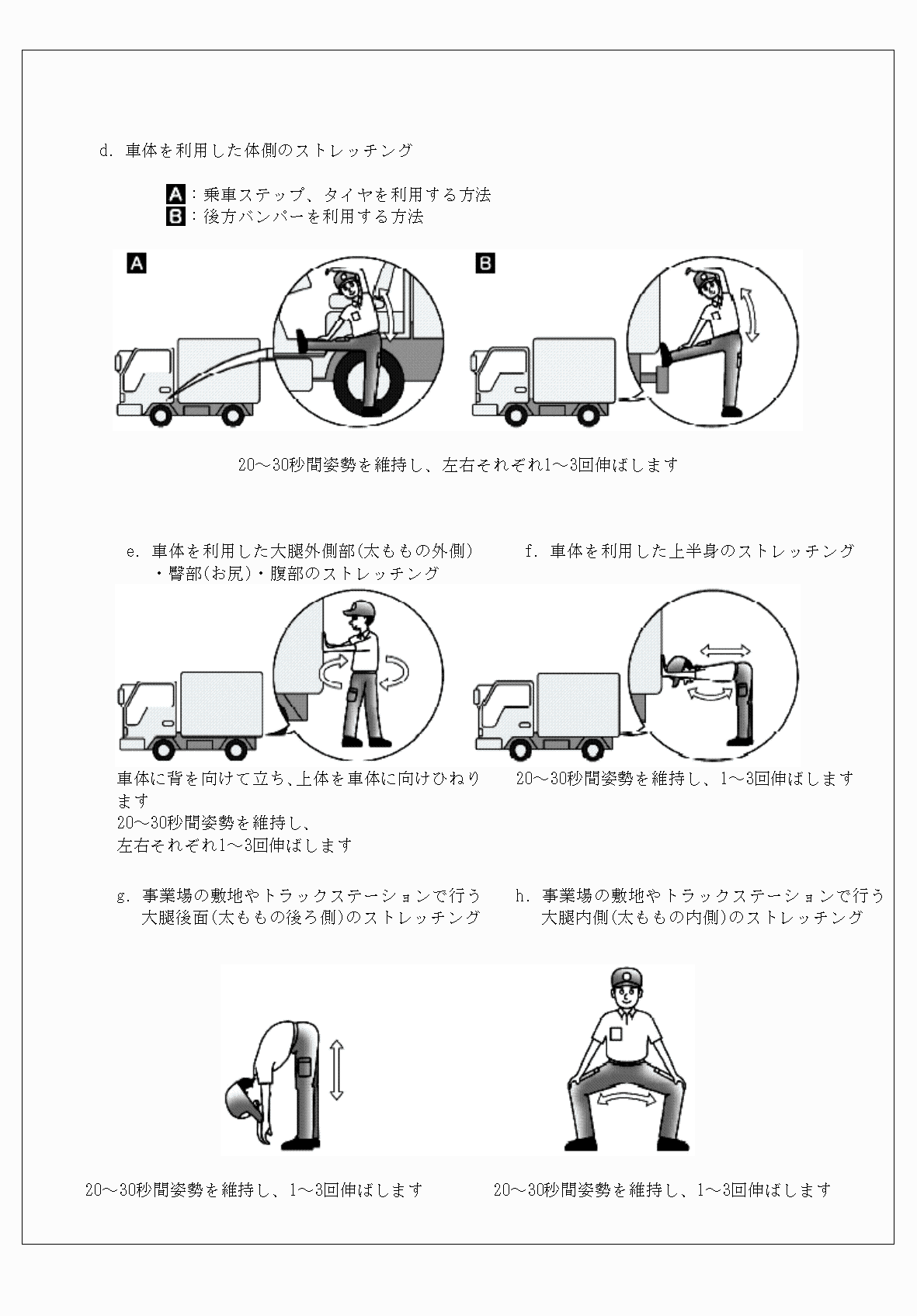 d. 車体を利用した体側のストレッチング

A：乗車ステップ、タイヤを利用する方法
B：後方バンパーを利用する方法

A

B

20～30秒間姿勢を維持し、左右それぞれ1～3回伸ばします

e. 車体を利用した大腿外側部(太ももの外側)・臀部(お尻)・腹部のストレッチング

車体に背を向けて立ち、上体を車体に向けひねります
20～30秒間姿勢を維持し、
左右それぞれ1～3回伸ばします

f. 車体を利用した上半身のストレッチング

20～30秒間姿勢を維持し、1～3回伸ばします

g. 事業場の敷地やトラックステーションで行う大腿後面(太ももの後ろ側)のストレッチング

20～30秒間姿勢を維持し、1～3回伸ばします

h. 事業場の敷地やトラックステーションで行う大腿内側(太ももの内側)のストレッチング

20～30秒間姿勢を維持し、1～3回伸ばします