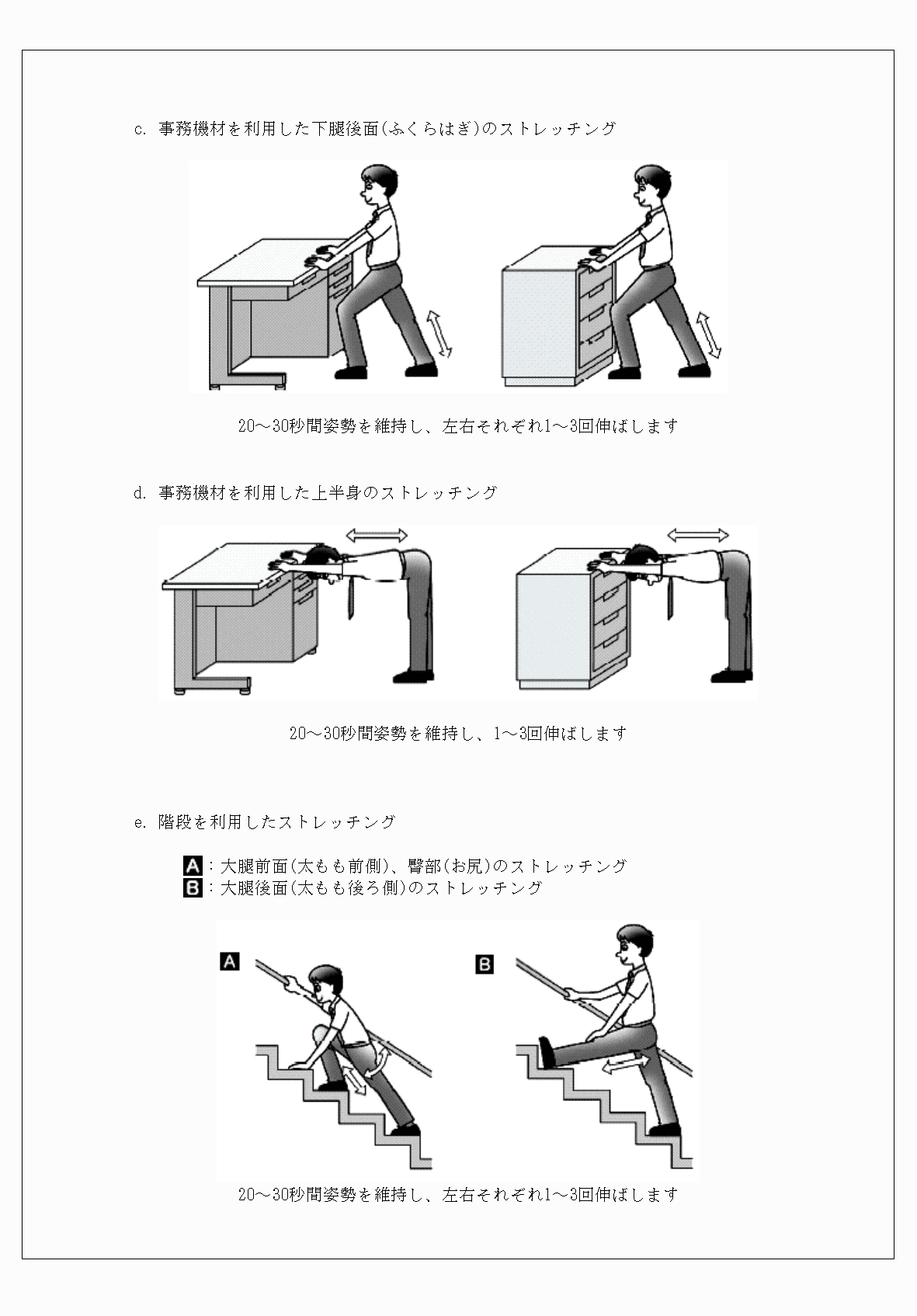 c. 事務機材を利用した下腿後面(ふくらはぎ)のストレッチング

20～30秒間姿勢を維持し、左右それぞれ1～3回伸ばします

d. 事務機材を利用した上半身のストレッチング

20～30秒間姿勢を維持し、1～3回伸ばします

e. 階段を利用したストレッチング

A：大腿前面(太もも前側)、臀部(お尻)のストレッチング
B：大腿後面(太もも後ろ側)のストレッチング

A

B

20～30秒間姿勢を維持し、左右それぞれ1～3回伸ばします