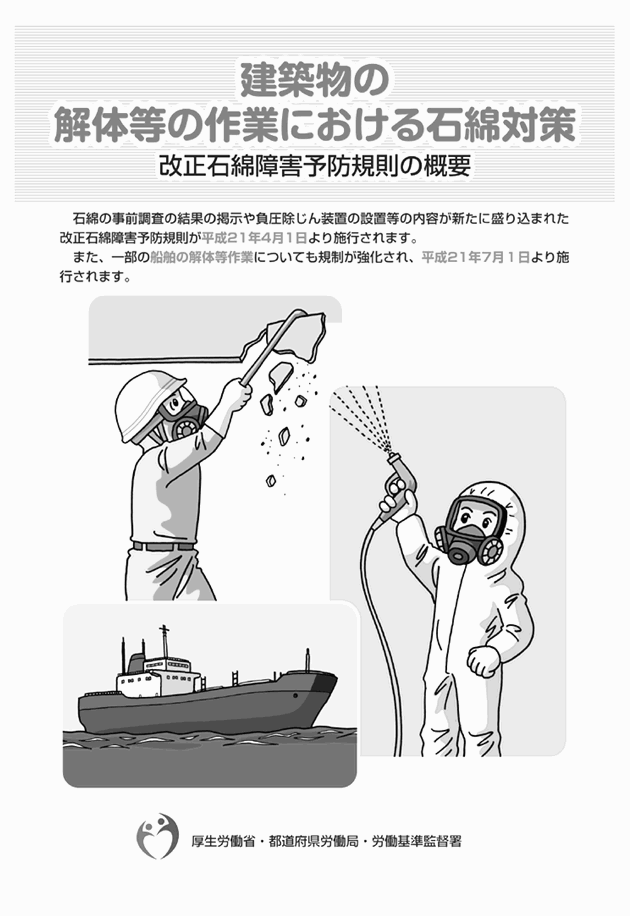 建築物の
解体等の作業における石綿対策
改正石綿障害予防規則の概要

石綿の事前調査の結果の掲示や負圧除じん装置の設置等の内容が新たに盛り込まれた改正石綿障害予防規則が平成２１年４月１日より施行されます。
また、一部の船舶の解体等作業についても規制が強化され、平成２１年７月１日より施行されます。

厚生労働省・都道府県労働局・労働基準監督署