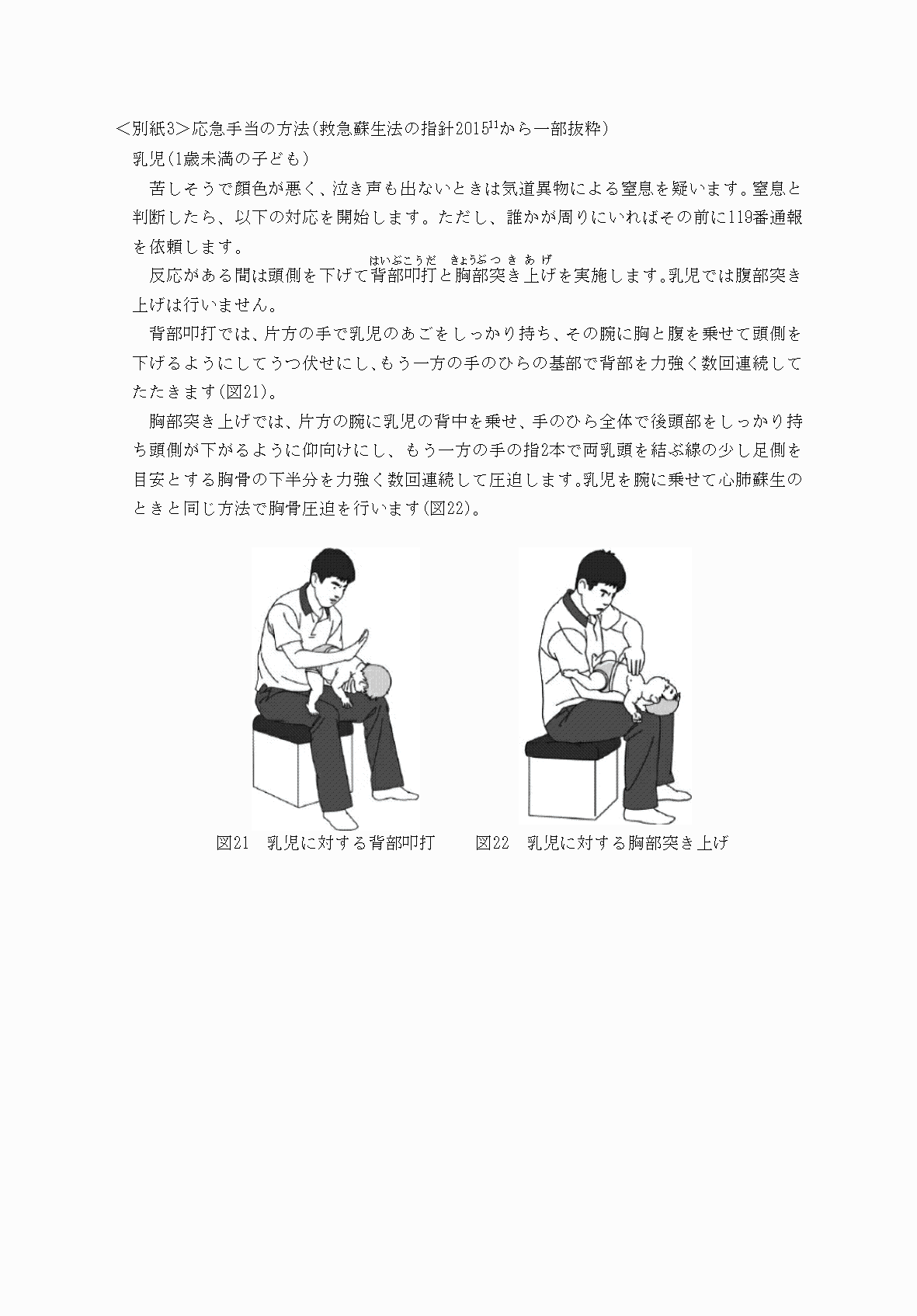 ＜別紙3＞応急手当の方法（救急蘇生法の指針2015$^{11}$から一部抜粋）

乳児（1歳未満の子ども）

苦しそうで顔色が悪く、泣き声も出ないときは気道異物による窒息を疑います。窒息と判断したら、以下の対応を開始します。ただし、誰かが周りにいればその前に119番通報を依頼します。

反応がある間は頭側を下げて背部叩打（はいぶこうだ）と胸部突き上げ（きょうぶつきあげ）を実施します。乳児では腹部突き上げは行いません。

背部叩打では、片方の手で乳児のあごをしっかり持ち、その腕に胸と腹を乗せて頭側を下げるようにしてうつ伏せにし、もう一方の手のひらの基部で背部を力強く数回連続してたたきます（図21）。

胸部突き上げでは、片方の腕に乳児の背中を乗せ、手のひら全体で後頭部をしっかり持ち頭側が下がるように仰向けにし、もう一方の手の指2本で両乳頭を結ぶ線の少し足側を目安とする胸骨の下半分を力強く数回連続して圧迫します。乳児を腕に乗せて心肺蘇生のときと同じ方法で胸骨圧迫を行います（図22）。

図21　乳児に対する背部叩打

図22　乳児に対する胸部突き上げ