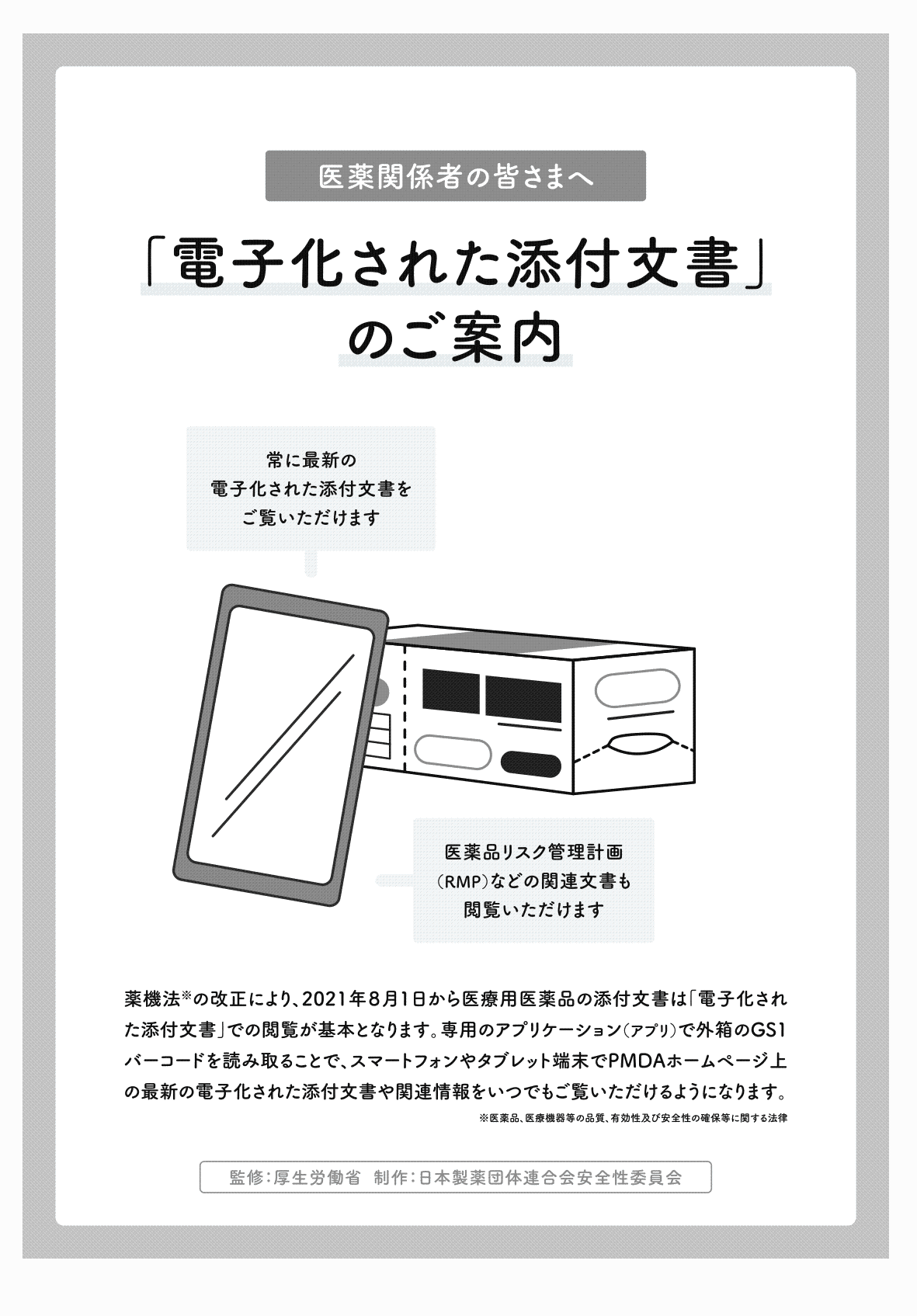 医薬関係者の皆さまへ

「電子化された添付文書」のご案内

常に最新の電子化された添付文書をご覧いただけます

医薬品リスク管理計画（RMP）などの関連文書も閲覧いただけます

薬機法※の改正により、2021年8月1日から医療用医薬品の添付文書は「電子化された添付文書」での閲覧が基本となります。専用のアプリケーション（アプリ）で外箱のGS1バーコードを読み取ることで、スマートフォンやタブレット端末でPMDAホームページ上の最新の電子化された添付文書や関連情報をいつでもご覧いただけるようになります。

※医薬品、医療機器等の品質、有効性及び安全性の確保等に関する法律

監修：厚生労働省　制作：日本製薬団体連合会安全性委員会