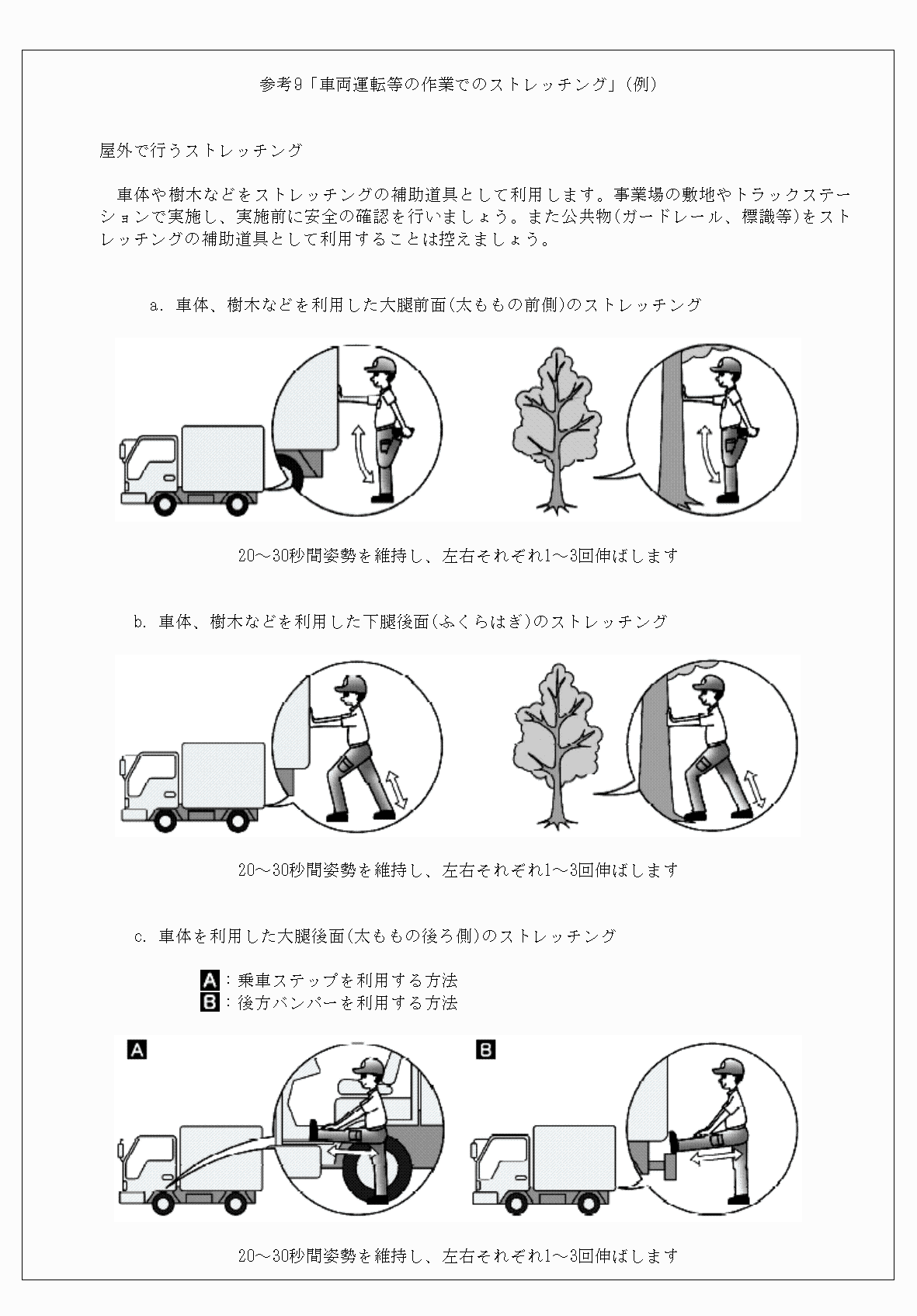 参考9「車両運転等の作業でのストレッチング」(例)

屋外で行うストレッチング

車体や樹木などをストレッチングの補助道具として利用します。事業場の敷地やトラックステーションで実施し、実施前に安全の確認を行いましょう。また公共物(ガードレール、標識等)をストレッチングの補助道具として利用することは控えましょう。

a. 車体、樹木などを利用した大腿前面(太ももの前側)のストレッチング

20～30秒間姿勢を維持し、左右それぞれ1～3回伸ばします

b. 車体、樹木などを利用した下腿後面(ふくらはぎ)のストレッチング

20～30秒間姿勢を維持し、左右それぞれ1～3回伸ばします

c. 車体を利用した大腿後面(太ももの後ろ側)のストレッチング

A：乗車ステップを利用する方法
B：後方バンパーを利用する方法

A

B

20～30秒間姿勢を維持し、左右それぞれ1～3回伸ばします