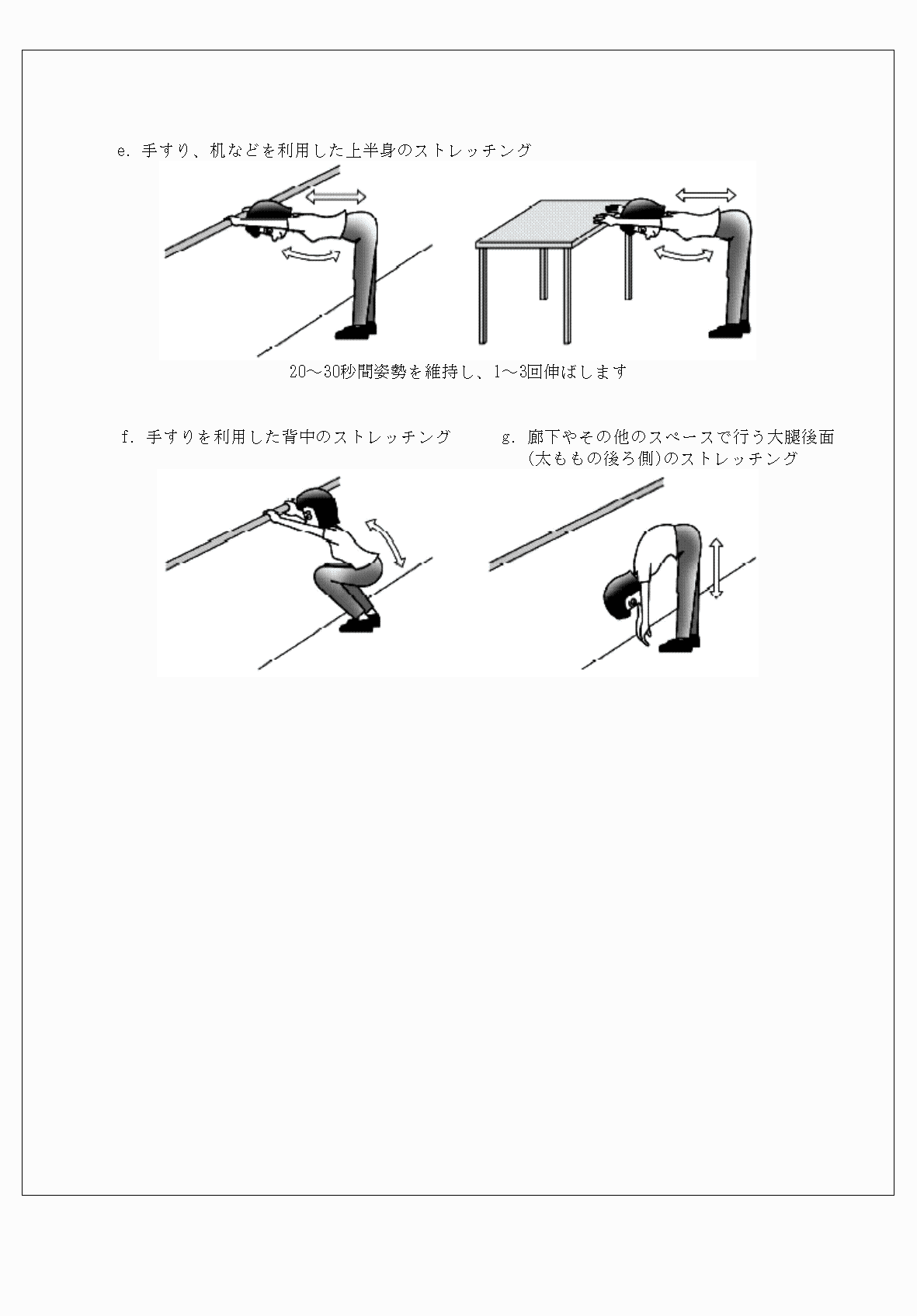 e. 手すり、机などを利用した上半身のストレッチング

20～30秒間姿勢を維持し、1～3回伸ばします

f. 手すりを利用した背中のストレッチング

g. 廊下やその他のスペースで行う大腿後面(太ももの後ろ側)のストレッチング