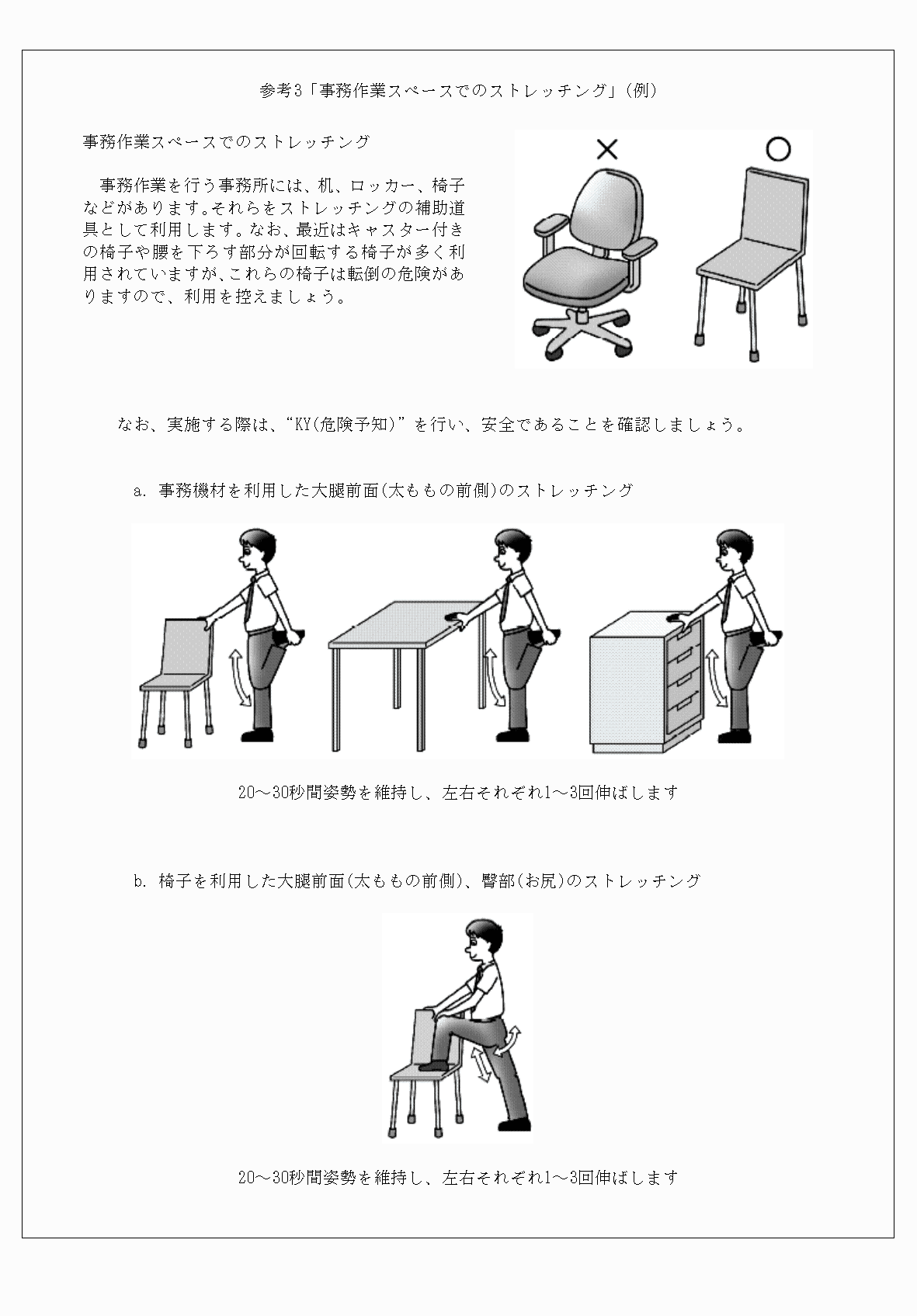 参考3「事務作業スペースでのストレッチング」(例)

事務作業スペースでのストレッチング

事務作業を行う事務所には、机、ロッカー、椅子などがあります。それらをストレッチングの補助道具として利用します。なお、最近はキャスター付きの椅子や腰を下ろす部分が回転する椅子が多く利用されていますが、これらの椅子は転倒の危険がありますので、利用を控えましょう。

×

○

なお、実施する際は、“KY(危険予知)”を行い、安全であることを確認しましょう。

a. 事務機材を利用した大腿前面(太ももの前側)のストレッチング

20～30秒間姿勢を維持し、左右それぞれ1～3回伸ばします

b. 椅子を利用した大腿前面(太ももの前側)、臀部(お尻)のストレッチング

20～30秒間姿勢を維持し、左右それぞれ1～3回伸ばします