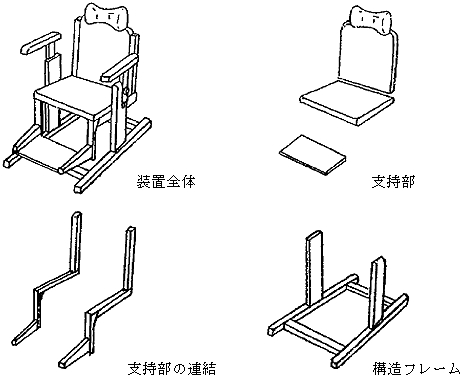 装置全体

支持部

支持部の連結

構造フレーム