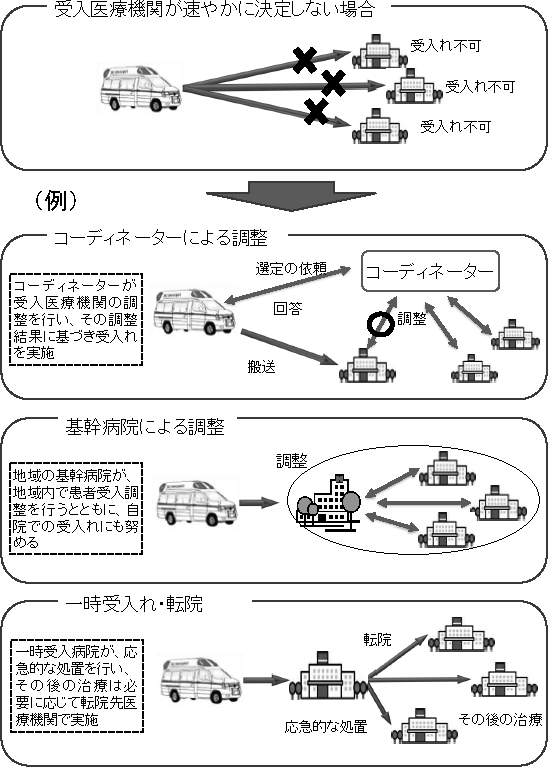 受入医療機関が速やかに決定しない場合

受入れ不可

受入れ不可

受入れ不可

（例）

コーディネーターによる調整

コーディネーターが受入医療機関の調整を行い、その調整結果に基づき受入れを実施

選定の依頼

コーディネーター

回答

調整

搬送

基幹病院による調整

地域の基幹病院が、地域内で患者受入調整を行うとともに、自院での受入れにも努める

調整

一時受入れ・転院

一時受入病院が、応急的な処置を行い、その後の治療は必要に応じて転院先医療機関で実施

転院

応急的な処置

その後の治療