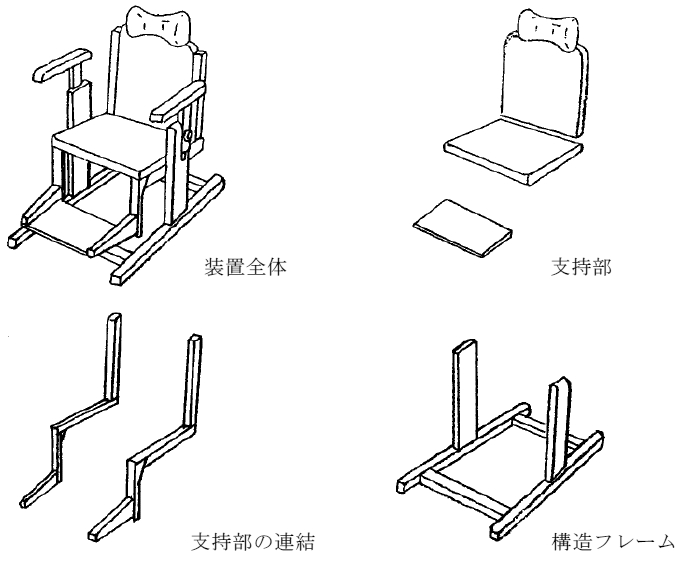 装置全体

支持部

支持部の連結

構造フレーム