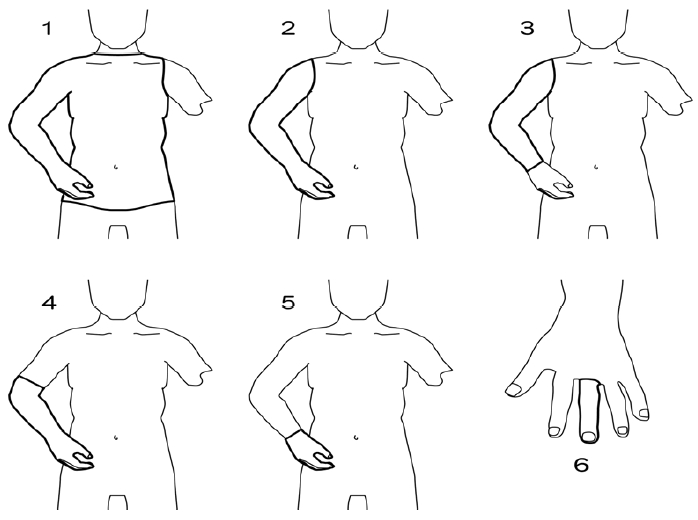 1

2

3

4

5

6