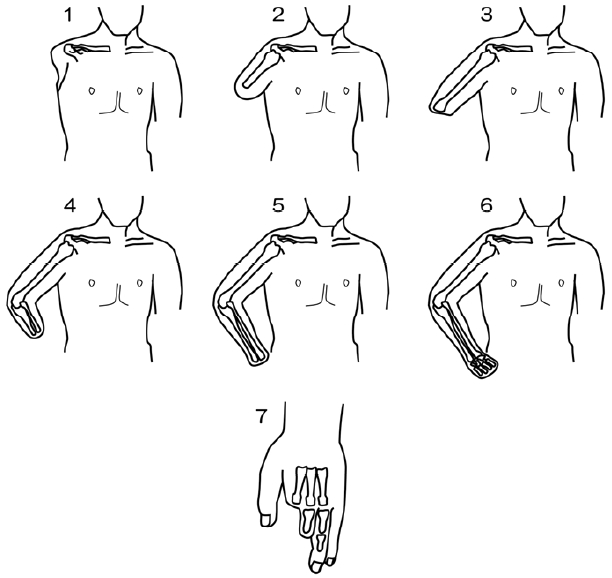 1
2
3
4
5
6
7