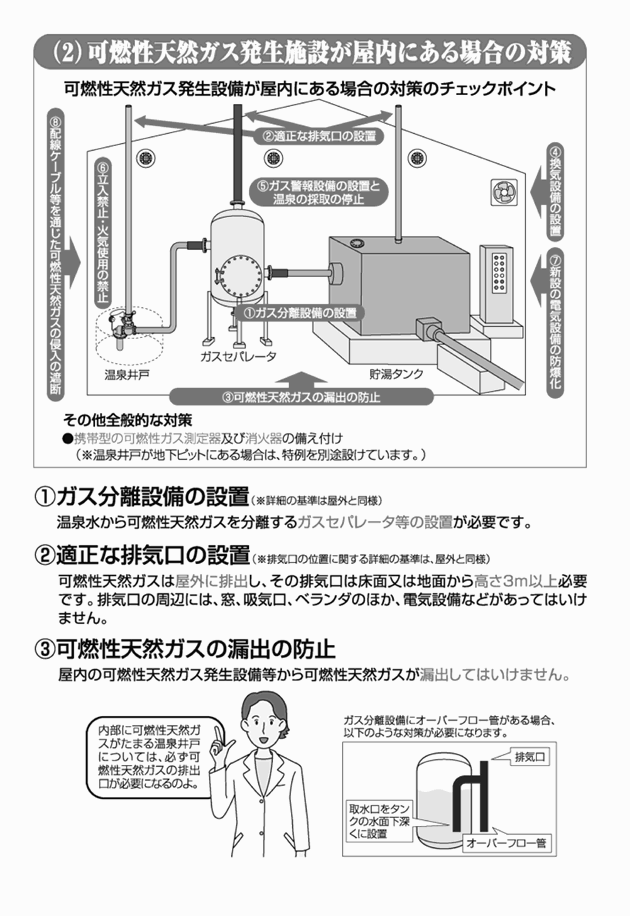 (2) 可燃性天然ガス発生施設が屋内にある場合の対策

可燃性天然ガス発生設備が屋内にある場合の対策のチェックポイント

⑧配線ケーブル等を通じた可燃性天然ガスの侵入の遮断

⑥立入禁止・火気使用の禁止

②適正な排気口の設置

⑤ガス警報設備の設置と温泉の採取の停止

④換気設備の設置

⑦新設の電気設備の防爆化

①ガス分離設備の設置

温泉井戸

ガスセパレータ

貯湯タンク

③可燃性天然ガスの漏出の防止

その他全般的な対策
●携帯型の可燃性ガス測定器及び消火器の備え付け
（※温泉井戸が地下ピットにある場合は、特例を別途設けています。）

①ガス分離設備の設置（※詳細の基準は屋外と同様）
温泉水から可燃性天然ガスを分離するガスセパレータ等の設置が必要です。

②適正な排気口の設置（※排気口の位置に関する詳細の基準は、屋外と同様）
可燃性天然ガスは屋外に排出し、その排気口は床面又は地面から高さ3m以上必要です。排気口の周辺には、窓、吸気口、ベランダのほか、電気設備などがあってはいけません。

③可燃性天然ガスの漏出の防止
屋内の可燃性天然ガス発生設備等から可燃性天然ガスが漏出してはいけません。

内部に可燃性天然ガスがたまる温泉井戸については、必ず可燃性天然ガスの排出口が必要になるのよ。

ガス分離設備にオーバーフロー管がある場合、以下のような対策が必要になります。

排気口

取水口をタンクの水面下深くに設置

オーバーフロー管