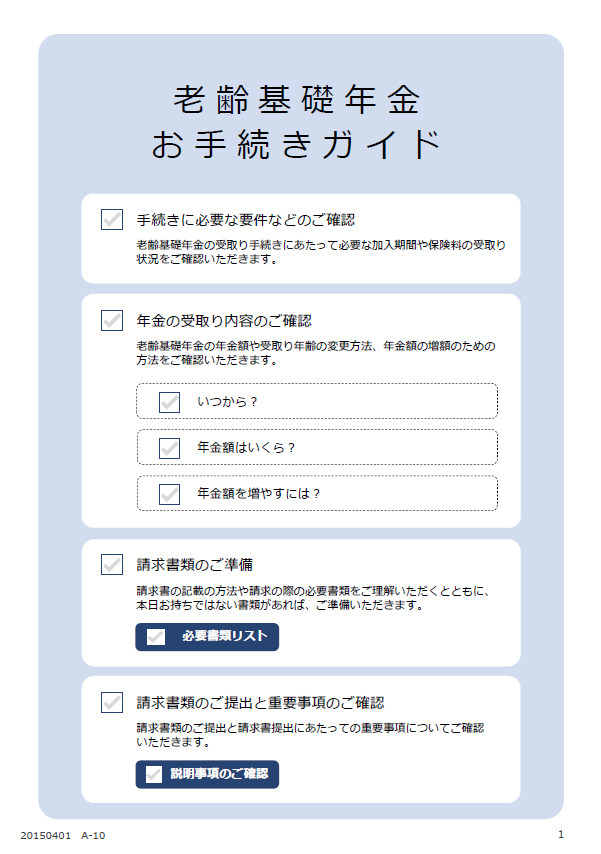 老齢基礎年金
お手続きガイド

☑ 手続きに必要な要件などのご確認

老齢基礎年金の受取り手続きにあたって必要な加入期間や保険料の受取り状況をご確認いただきます。

☑ 年金の受取り内容のご確認

老齢基礎年金の年金額や受取り年齢の変更方法、年金額の増額のための方法をご確認いただきます。

☑ いつから？

☑ 年金額はいくら？

☑ 年金額を増やすには？

☑ 請求書類のご準備

請求書の記載の方法や請求の際の必要書類をご理解いただくとともに、本日お持ちではない書類があれば、ご準備いただきます。

☑ 必要書類リスト

☑ 請求書類のご提出と重要事項のご確認

請求書類のご提出と請求書提出にあたっての重要事項についてご確認いただきます。

☑ 説明事項のご確認

20150401 A-10

1