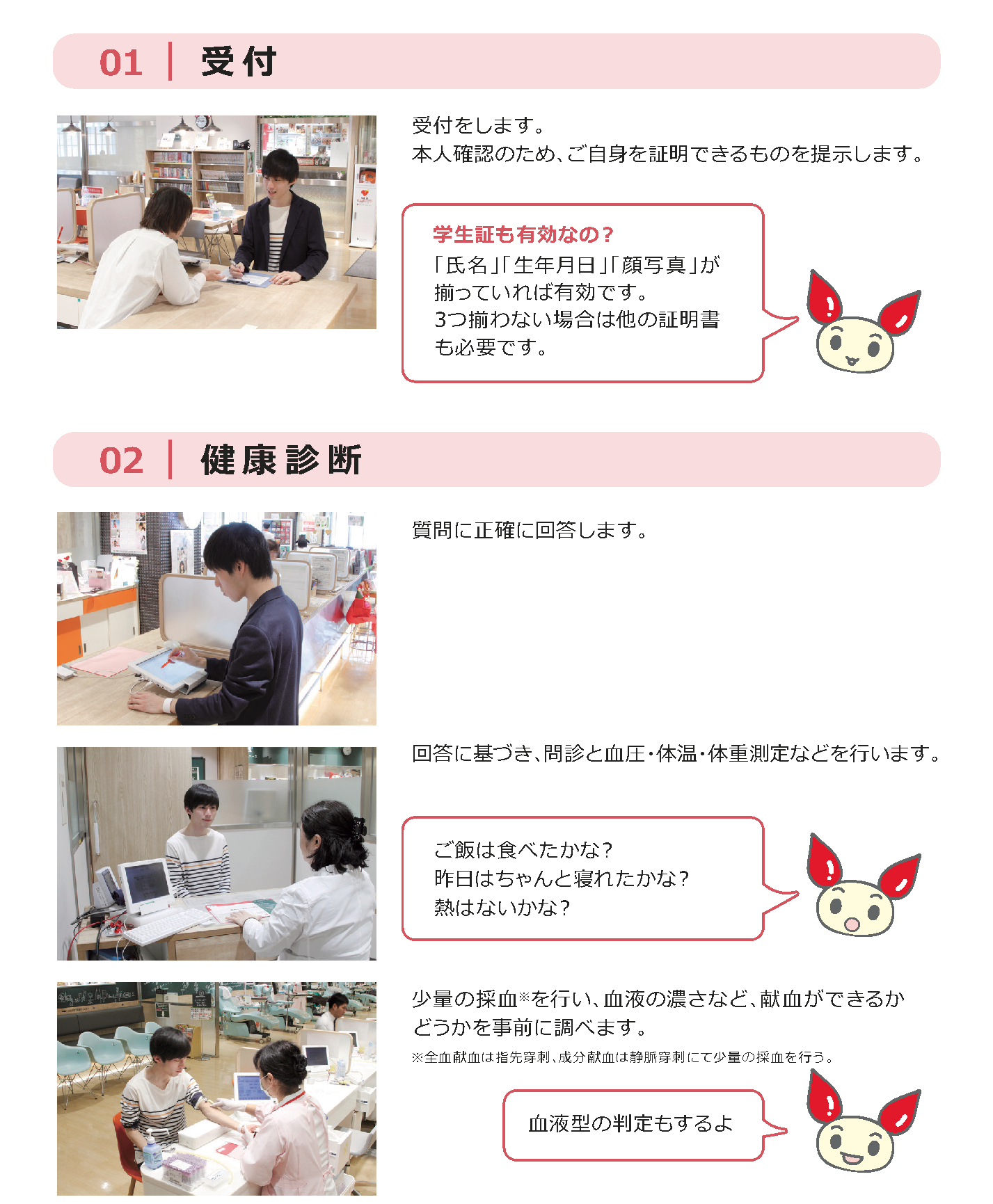 01 | 受付

受付をします。
本人確認のため、ご自身を証明できるものを提示します。

学生証も有効なの？
「氏名」「生年月日」「顔写真」が揃っていれば有効です。
3つ揃わない場合は他の証明書も必要です。

02 | 健康診断

質問に正確に回答します。

回答に基づき、問診と血圧・体温・体重測定などを行います。

ご飯は食べたかな？
昨日はちゃんと寝れたかな？
熱はないかな？

少量の採血※を行い、血液の濃さなど、献血ができるかどうかを事前に調べます。
※全血献血は指先穿刺、成分献血は静脈穿刺にて少量の採血を行う。

血液型の判定もするよ