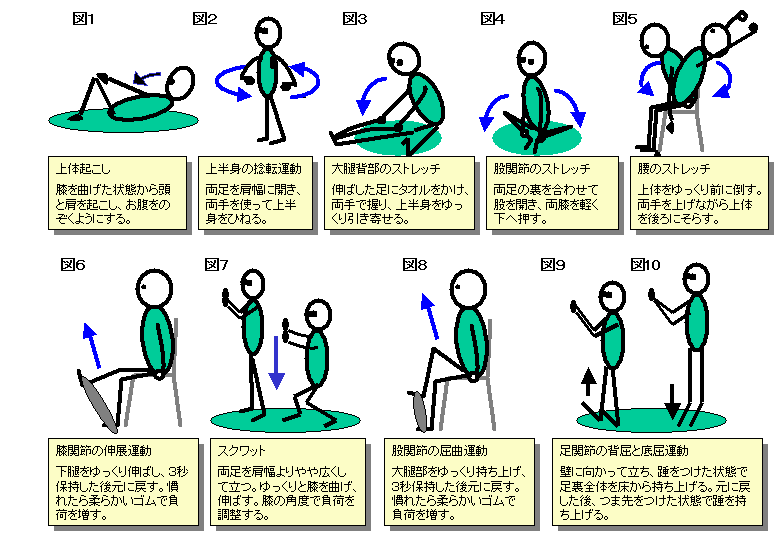 図1

上体起こし

膝を曲げた状態から頭と肩を起こし、お腹をのぞくようにする。

図2

上半身の捻転運動

両足を肩幅に開き、両手を使って上半身をひねる。

図3

大腿背部のストレッチ

伸ばした足にタオルをかけ、両手で握り、上半身をゆっくり引き寄せる。

図4

股関節のストレッチ

両足の裏を合わせて股を開き、両膝を軽く下へ押す。

図5

腰のストレッチ

上体をゆっくり前に倒す。両手を上げながら上体を後ろにそらす。

図6

膝関節の伸展運動

下腿をゆっくり伸ばし、3秒保持した後元に戻す。慣れたら柔らかいゴムで負荷を増す。

図7

スクワット

両足を肩幅よりやや広くして立つ。ゆっくりと膝を曲げ、伸ばす。膝の角度で負荷を調整する。

図8

股関節の屈曲運動

大腿部をゆっくり持ち上げ、3秒保持した後元に戻す。慣れたら柔らかいゴムで負荷を増す。

図9

図10

足関節の背屈と底屈運動

壁に向かって立ち、踵をつけた状態で足裏全体を床から持ち上げる。元に戻した後、つま先をつけた状態で踵を持ち上げる。