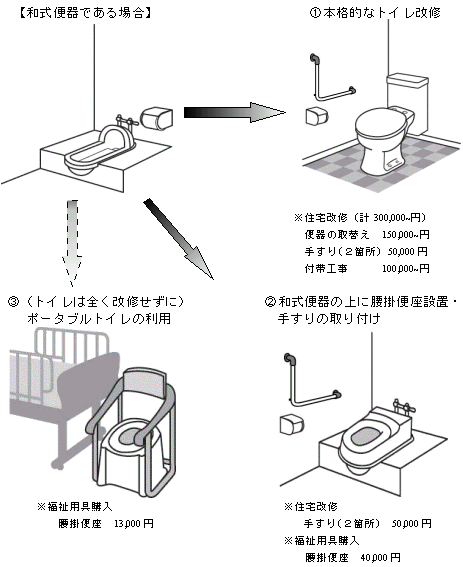 【和式便器である場合】

①本格的なトイレ改修

※住宅改修（計 300,000~円）
便器の取替え 150,000~円
手すり（２箇所） 50,000 円
付帯工事 100,000~円

③（トイレは全く改修せずに）
ポータブルトイレの利用

②和式便器の上に腰掛便座設置・
手すりの取り付け

※福祉用具購入
腰掛便座 13,000 円

※住宅改修
手すり（２箇所） 50,000 円
※福祉用具購入
腰掛便座 40,000 円