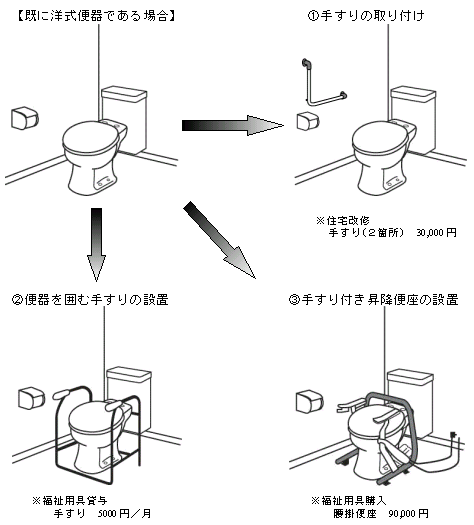 【既に洋式便器である場合】

①手すりの取り付け

※住宅改修
手すり（2箇所） 30,000円

②便器を囲む手すりの設置

③手すり付き昇降便座の設置

※福祉用具貸与
手すり 5000円／月

※福祉用具購入
腰掛便座 90,000円