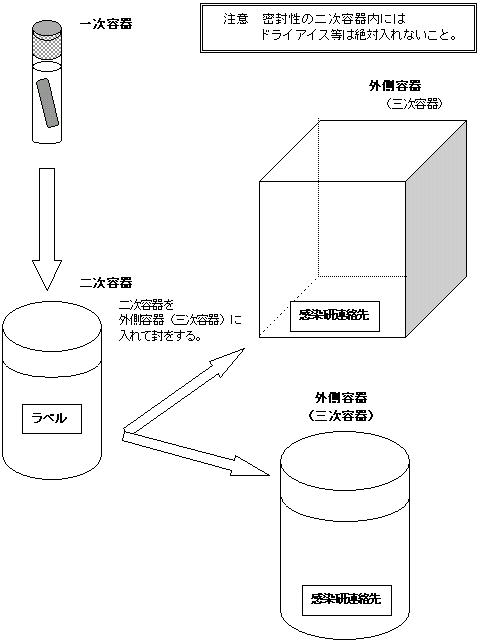 一次容器

注意　密封性の二次容器内には
ドライアイス等は絶対入れないこと。

外側容器
（三次容器）

二次容器

二次容器を
外側容器（三次容器）に
入れて封をする。

感染研連絡先

ラベル

外側容器
（三次容器）

感染研連絡先