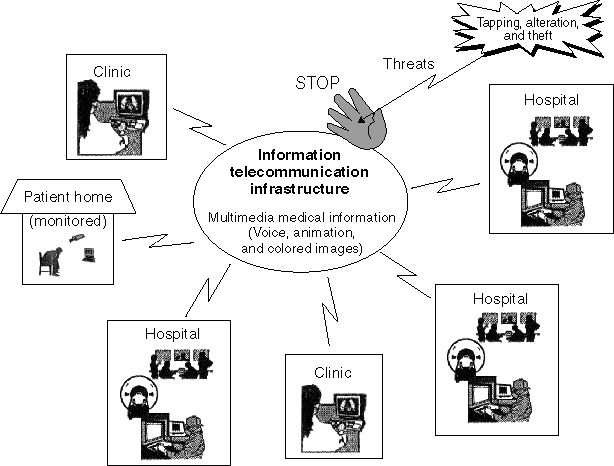 Tapping, alteration, and theft

Threats

STOP

Clinic

Hospital

Information telecommunication infrastructure

Multimedia medical information (Voice, animation, and colored images)

Patient home (monitored)

Hospital

Hospital

Clinic