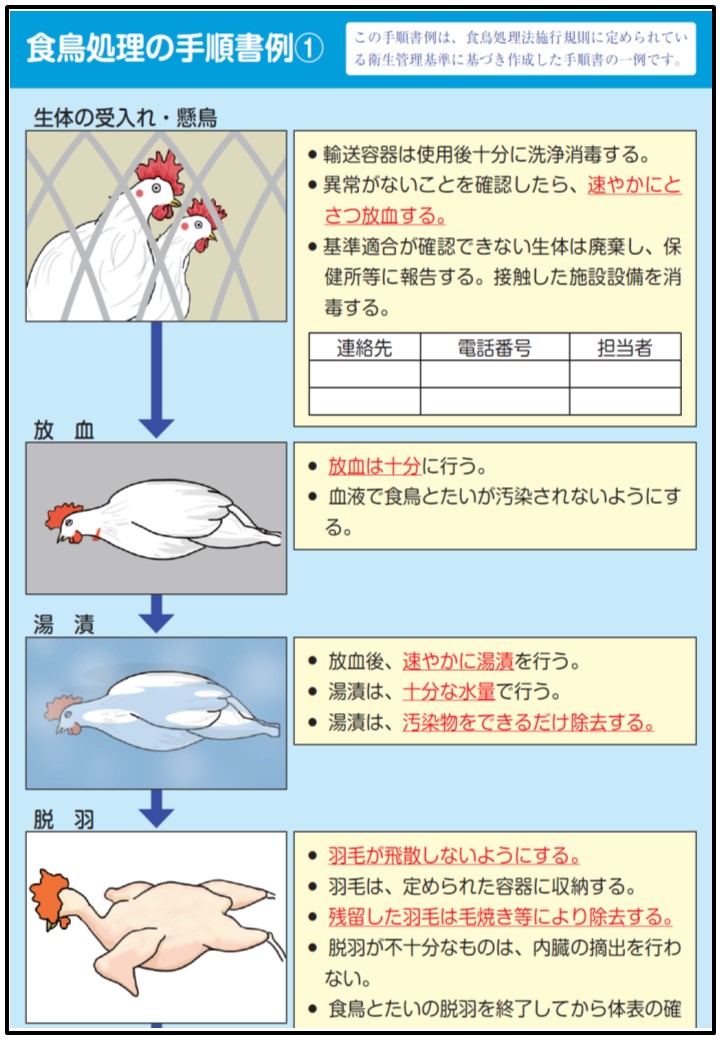 食鳥処理の手順書例①

この手順書例は、食鳥処理法施行規則に定められている衛生管理基準に基づき作成した手順書の一例です。

生体の受入れ・懸鳥

● 輸送容器は使用後十分に洗浄消毒する。
● 異常がないことを確認したら、速やかにとさつ放血する。
● 基準適合が確認できない生体は廃棄し、保健所等に報告する。接触した施設設備を消毒する。

| 連絡先 | 電話番号 | 担当者 |
|---|---|---|
| | | |
| | | |

放 血

● 放血は十分に行う。
● 血液で食鳥とたいが汚染されないようにする。

湯 漬

● 放血後、速やかに湯漬を行う。
● 湯漬は、十分な水量で行う。
● 湯漬は、汚染物をできるだけ除去する。

脱 羽

● 羽毛が飛散しないようにする。
● 羽毛は、定められた容器に収納する。
● 残留した羽毛は毛焼き等により除去する。
● 脱羽が不十分なものは、内臓の摘出を行わない。
● 食鳥とたいの脱羽を終了してから体表の確